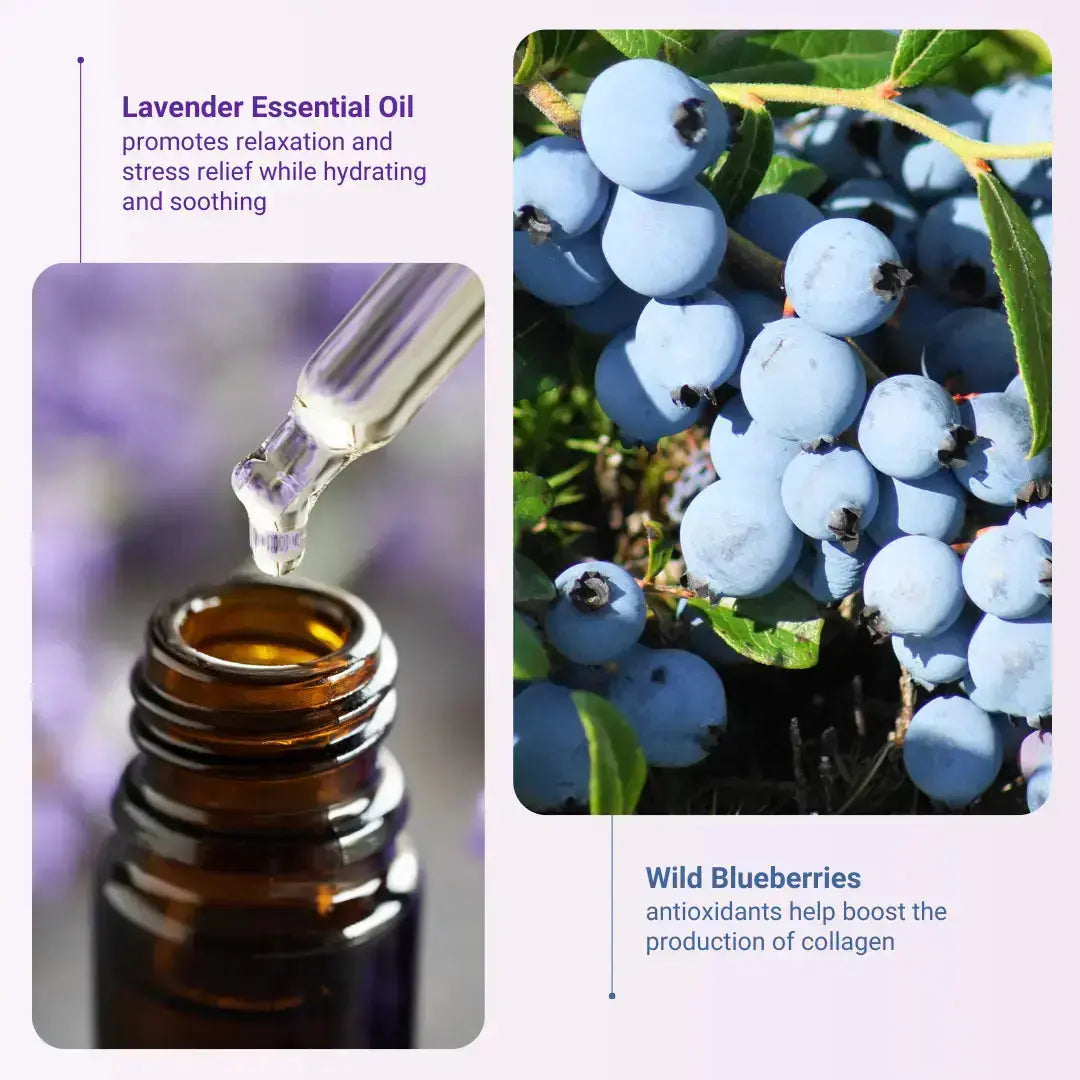 Lavender Essential Oil
promotes relaxation and stress relief while hydrating and soothing

Wild Blueberries
antioxidants help boost the production of collagen