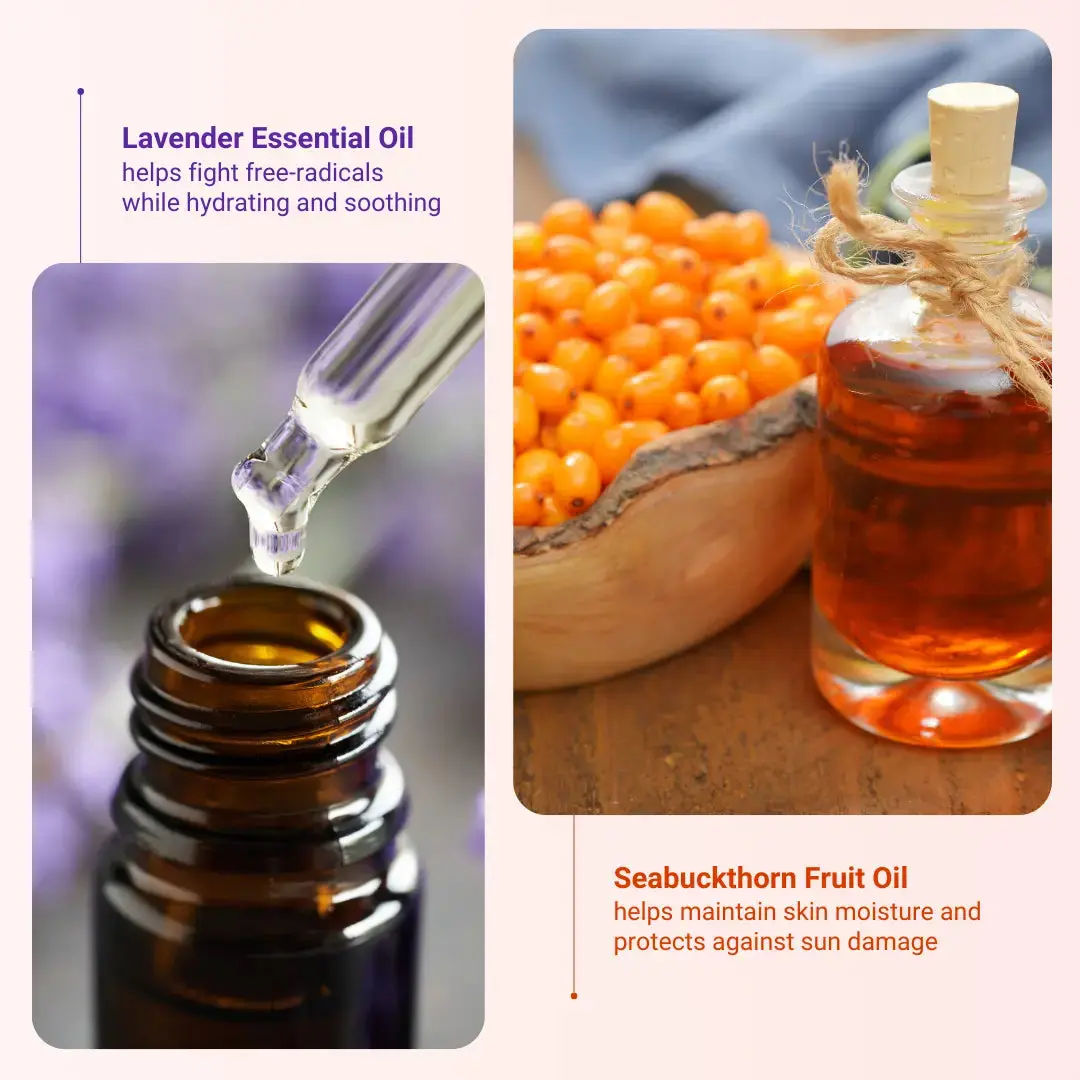 Lavender Essential Oil
helps fight free-radicals while hydrating and soothing

Seabuckthorn Fruit Oil
helps maintain skin moisture and protects against sun damage